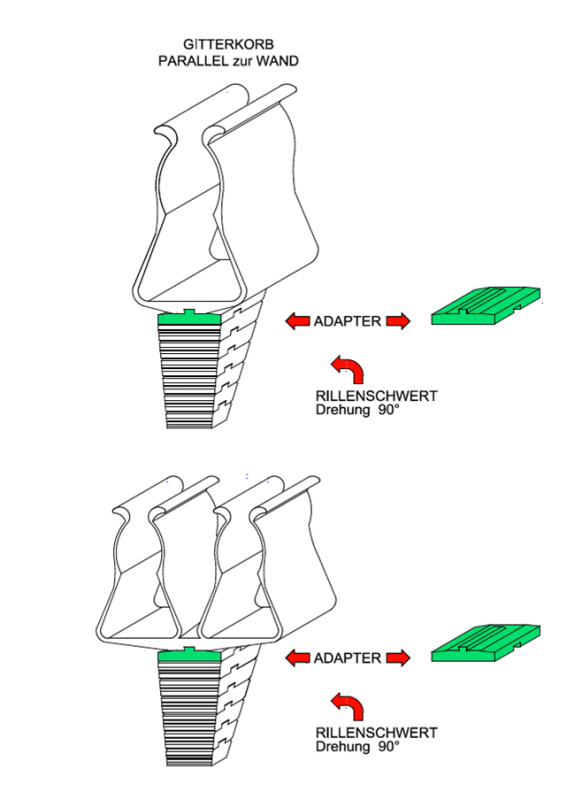 GITTERKORB
PARALLEL zur WAND

ADAPTER

RILLENSCHWERT
Drehung 90°

ADAPTER

RILLENSCHWERT
Drehung 90°