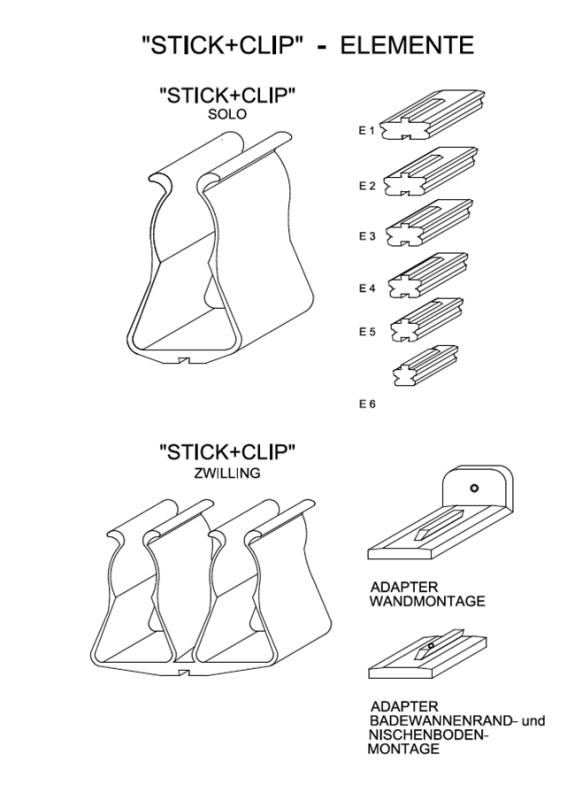 "STICK+CLIP" - ELEMENTE

"STICK+CLIP"
SOLO

E 1

E 2

E 3

E 4

E 5

E 6

"STICK+CLIP"
ZWILLING

ADAPTER
WANDMONTAGE

ADAPTER
BADEWANNENRAND- und
NISCHENBODEN-
MONTAGE